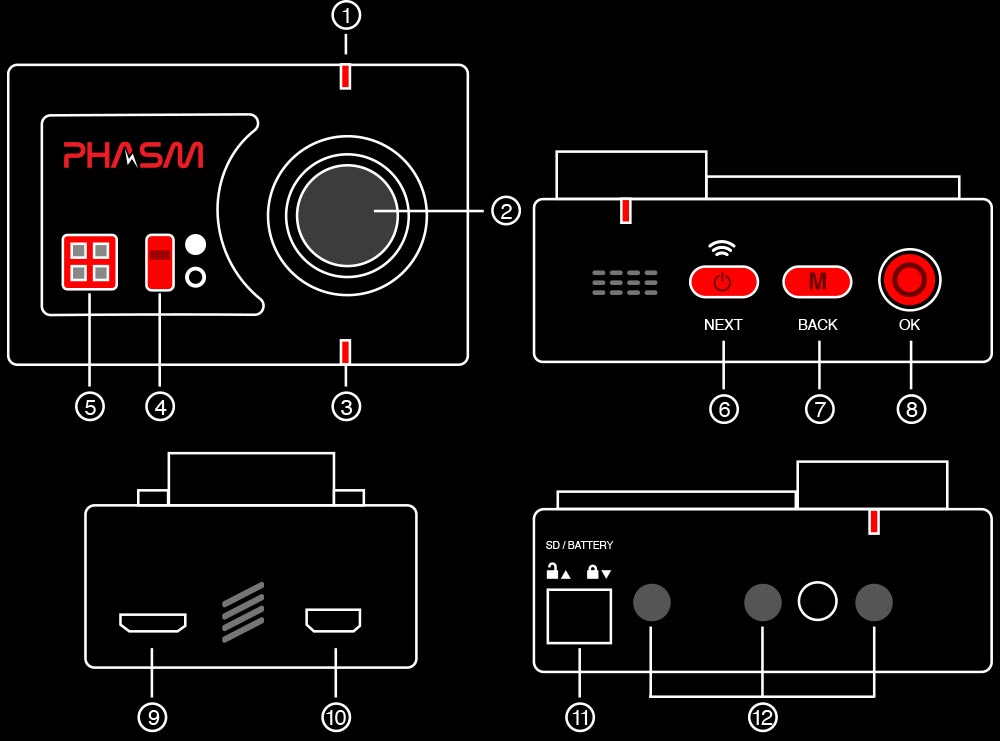 ①
PHASM
②
⑤ ④ ③
M
NEXT BACK OK
⑥ ⑦ ⑧
SD / BATTERY
⑨ ⑩ ⑪ ⑫